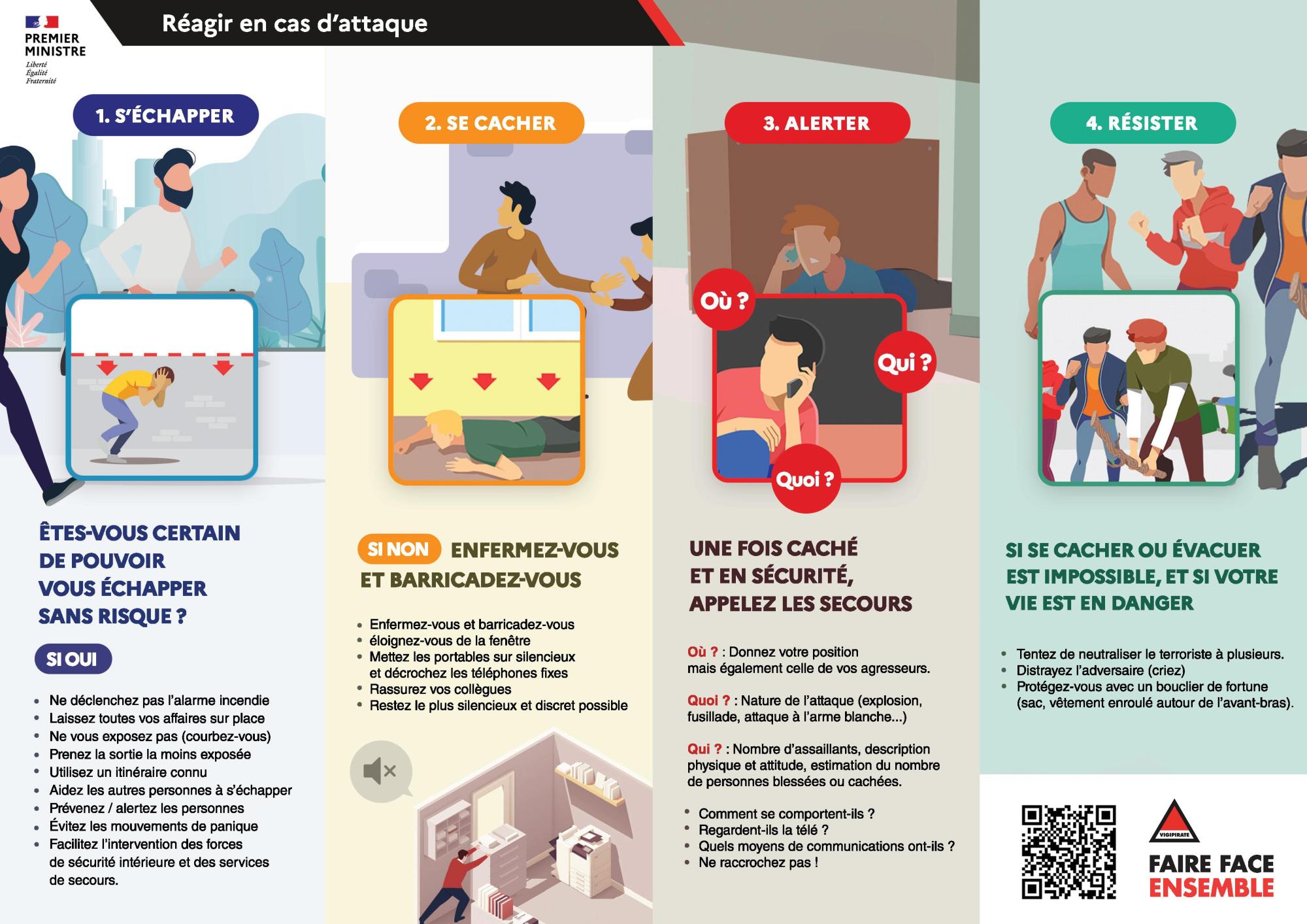 PREMIER MINISTRE
Liberté
Égalité
Fraternité

Réagir en cas d'attaque

1. S'ÉCHAPPER

ÊTES-VOUS CERTAIN DE POUVOIR VOUS ÉCHAPPER SANS RISQUE ?

SI OUI

- Ne déclenchez pas l'alarme incendie
- Laissez toutes vos affaires sur place
- Ne vous exposez pas (courbez-vous)
- Prenez la sortie la moins exposée
- Utilisez un itinéraire connu
- Aidez les autres personnes à s'échapper
- Prévenez / alertez les personnes
- Évitez les mouvements de panique
- Facilitez l'intervention des forces de sécurité intérieure et des services de secours.

2. SE CACHER

SI NON ENFERMEZ-VOUS ET BARRICADEZ-VOUS

- Enfermez-vous et barricadez-vous
- éloignez-vous de la fenêtre
- Mettez les portables sur silencieux et décrochez les téléphones fixes
- Rassurez vos collègues
- Restez le plus silencieux et discret possible

3. ALERTER

Où ?
Qui ?
Quoi ?

UNE FOIS CACHÉ ET EN SÉCURITÉ, APPELEZ LES SECOURS

Où ? : Donnez votre position mais également celle de vos agresseurs.

Quoi ? : Nature de l'attaque (explosion, fusillade, attaque à l'arme blanche...)

Qui ? : Nombre d'assaillants, description physique et attitude, estimation du nombre de personnes blessées ou cachées.

- Comment se comportent-ils ?
- Regardent-ils la télé ?
- Quels moyens de communications ont-ils ?
- Ne raccrochez pas !

4. RÉSISTER

SI SE CACHER OU ÉVACUER EST IMPOSSIBLE, ET SI VOTRE VIE EST EN DANGER

- Tentez de neutraliser le terroriste à plusieurs.
- Distrayez l'adversaire (criez)
- Protégez-vous avec un bouclier de fortune (sac, vêtement enroulé autour de l'avant-bras).

VIGIPIRATE
FAIRE FACE ENSEMBLE